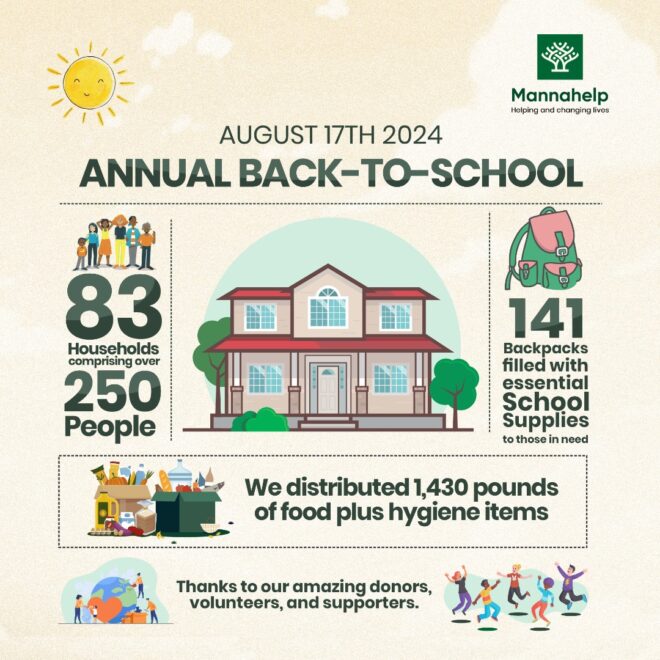 Mannahelp
Helping and changing lives

AUGUST 17TH 2024

ANNUAL BACK-TO-SCHOOL

83
Households comprising over
250
People

141
Backpacks filled with essential School Supplies
to those in need

We distributed 1,430 pounds of food plus hygiene items

Thanks to our amazing donors, volunteers, and supporters.